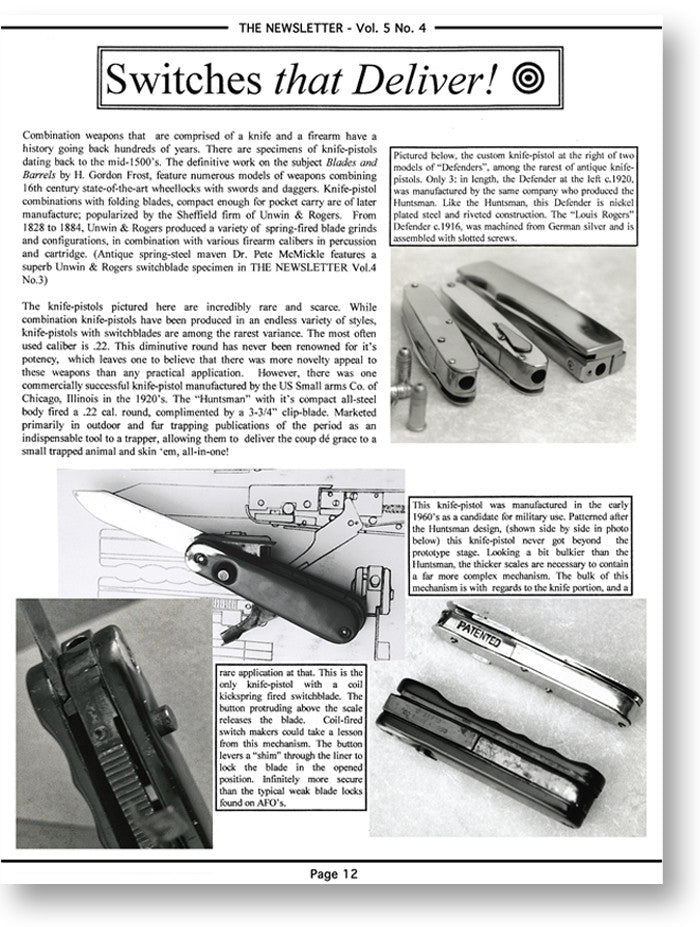 THE NEWSLETTER - Vol. 5 No. 4

Switches that Deliver!

Combination weapons that are comprised of a knife and a firearm have a history going back hundreds of years. There are specimens of knife-pistols dating back to the mid-1500's. The definitive work on the subject Blades and Barrels by H. Gordon Frost, feature numerous models of weapons combining 16th century state-of-the-art wheellocks with swords and daggers. Knife-pistol combinations with folding blades, compact enough for pocket carry are of later manufacture; popularized by the Sheffield firm of Unwin & Rogers. From 1828 to 1884, Unwin & Rogers produced a variety of spring-fired blade grinds and configurations, in combination with various firearm calibers in percussion and cartridge. (Antique spring-steel maven Dr. Pete McMickle features a superb Unwin & Rogers switchblade specimen in THE NEWSLETTER Vol.4 No.3)

The knife-pistols pictured here are incredibly rare and scarce. While combination knife-pistols have been produced in an endless variety of styles, knife-pistols with switchblades are among the rarest variance. The most often used caliber is .22. This diminutive round has never been renowned for it's potency, which leaves one to believe that there was more novelty appeal to these weapons than any practical application. However, there was one commercially successful knife-pistol manufactured by the US Small arms Co. of Chicago, Illinois in the 1920's. The "Huntsman" with it's compact all-steel body fired a .22 cal. round, complimented by a 3-3/4" clip-blade. Marketed primarily in outdoor and fur trapping publications of the period as an indispensable tool to a trapper, allowing them to deliver the coup dé grace to a small trapped animal and skin 'em, all-in-one!

Pictured below, the custom knife-pistol at the right of two models of "Defenders", among the rarest of antique knife-pistols. Only 3: in length, the Defender at the left c.1920, was manufactured by the same company who produced the Huntsman. Like the Huntsman, this Defender is nickel plated steel and riveted construction. The "Louis Rogers" Defender c.1916, was machined from German silver and is assembled with slotted screws.

This knife-pistol was manufactured in the early 1960's as a candidate for military use. Patterned after the Huntsman design, (shown side by side in photo below) this knife-pistol never got beyond the prototype stage. Looking a bit bulkier than the Huntsman, the thicker scales are necessary to contain a far more complex mechanism. The bulk of this mechanism is with regards to the knife portion, and a

rare application at that. This is the only knife-pistol with a coil kickspring fired switchblade. The button protruding above the scale releases the blade. Coil-fired switch makers could take a lesson from this mechanism. The button levers a "shim" through the liner to lock the blade in the opened position. Infinitely more secure than the typical weak blade locks found on AFO's.

PATENTED

Page 12