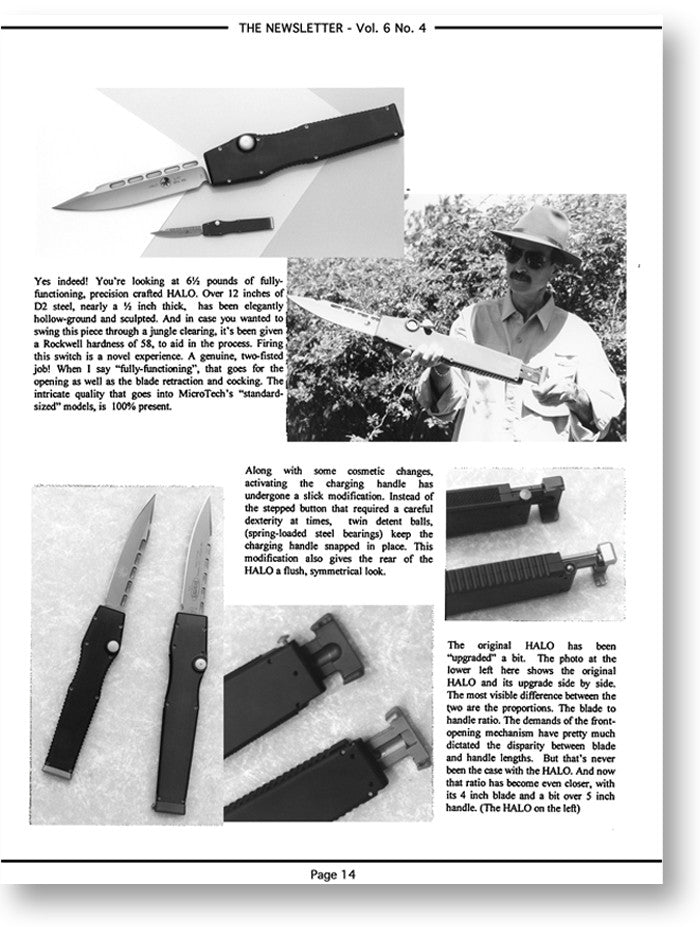 THE NEWSLETTER - Vol. 6 No. 4

Yes indeed! You're looking at 6½ pounds of fully-functioning, precision crafted HALO. Over 12 inches of D2 steel, nearly a ½ inch thick, has been elegantly hollow-ground and sculpted. And in case you wanted to swing this piece through a jungle clearing, it's been given a Rockwell hardness of 58, to aid in the process. Firing this switch is a novel experience. A genuine, two-fisted job! When I say "fully-functioning", that goes for the opening as well as the blade retraction and cocking. The intricate quality that goes into MicroTech's "standard-sized" models, is 100% present.

Along with some cosmetic changes, activating the charging handle has undergone a slick modification. Instead of the stepped button that required a careful dexterity at times, twin detent balls, (spring-loaded steel bearings) keep the charging handle snapped in place. This modification also gives the rear of the HALO a flush, symmetrical look.

The original HALO has been "upgraded" a bit. The photo at the lower left here shows the original HALO and its upgrade side by side. The most visible difference between the two are the proportions. The blade to handle ratio. The demands of the front-opening mechanism have pretty much dictated the disparity between blade and handle lengths. But that's never been the case with the HALO. And now that ratio has become even closer, with its 4 inch blade and a bit over 5 inch handle. (The HALO on the left)

Page 14